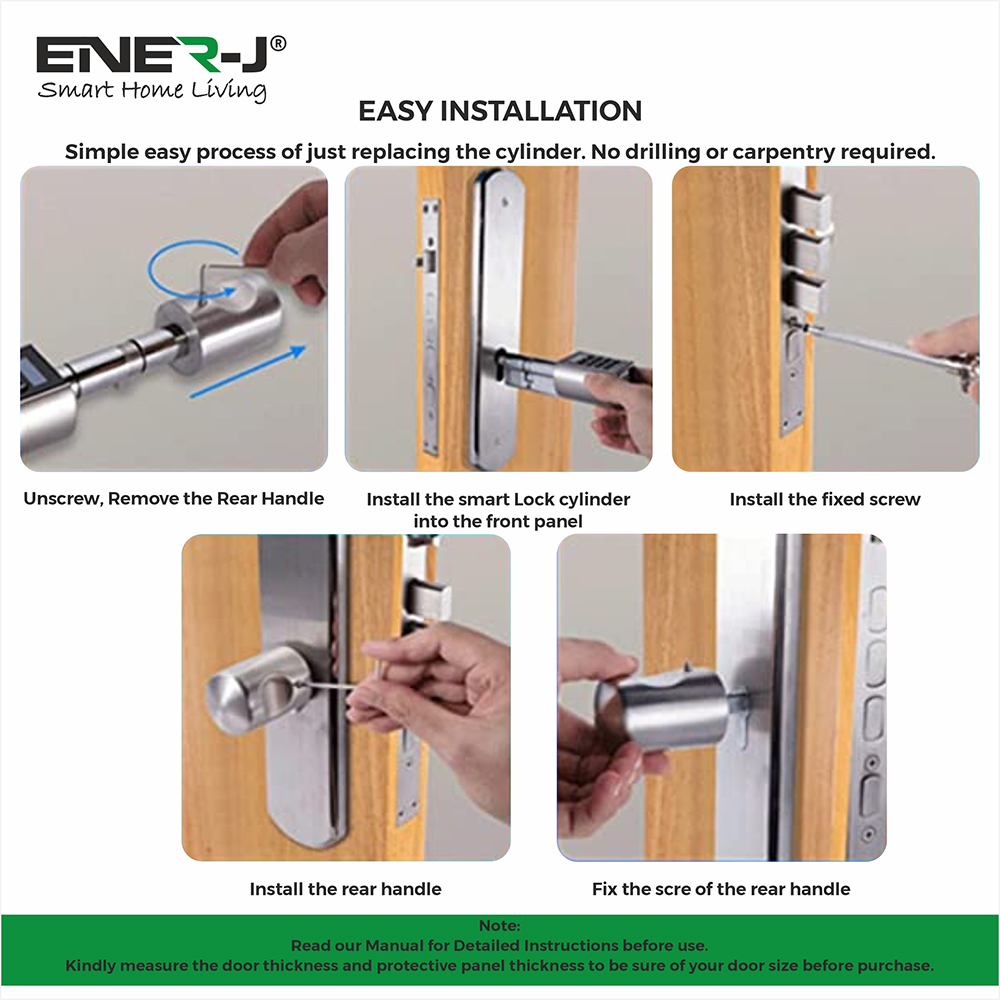 ENER-J®
Smart Home Living

EASY INSTALLATION

Simple easy process of just replacing the cylinder. No drilling or carpentry required.

Unscrew, Remove the Rear Handle

Install the smart Lock cylinder into the front panel

Install the fixed screw

Install the rear handle

Fix the scre of the rear handle

Note:
Read our Manual for Detailed Instructions before use.
Kindly measure the door thickness and protective panel thickness to be sure of your door size before purchase.